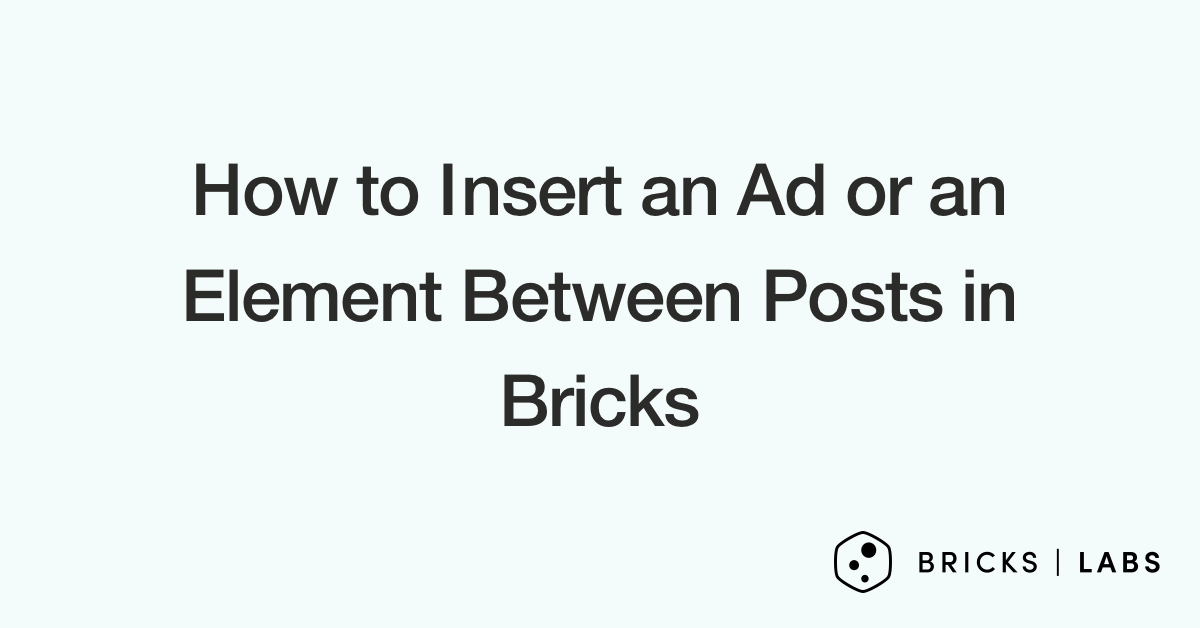 How to Insert an Ad or an Element Between Posts in Bricks

BRICKS | LABS